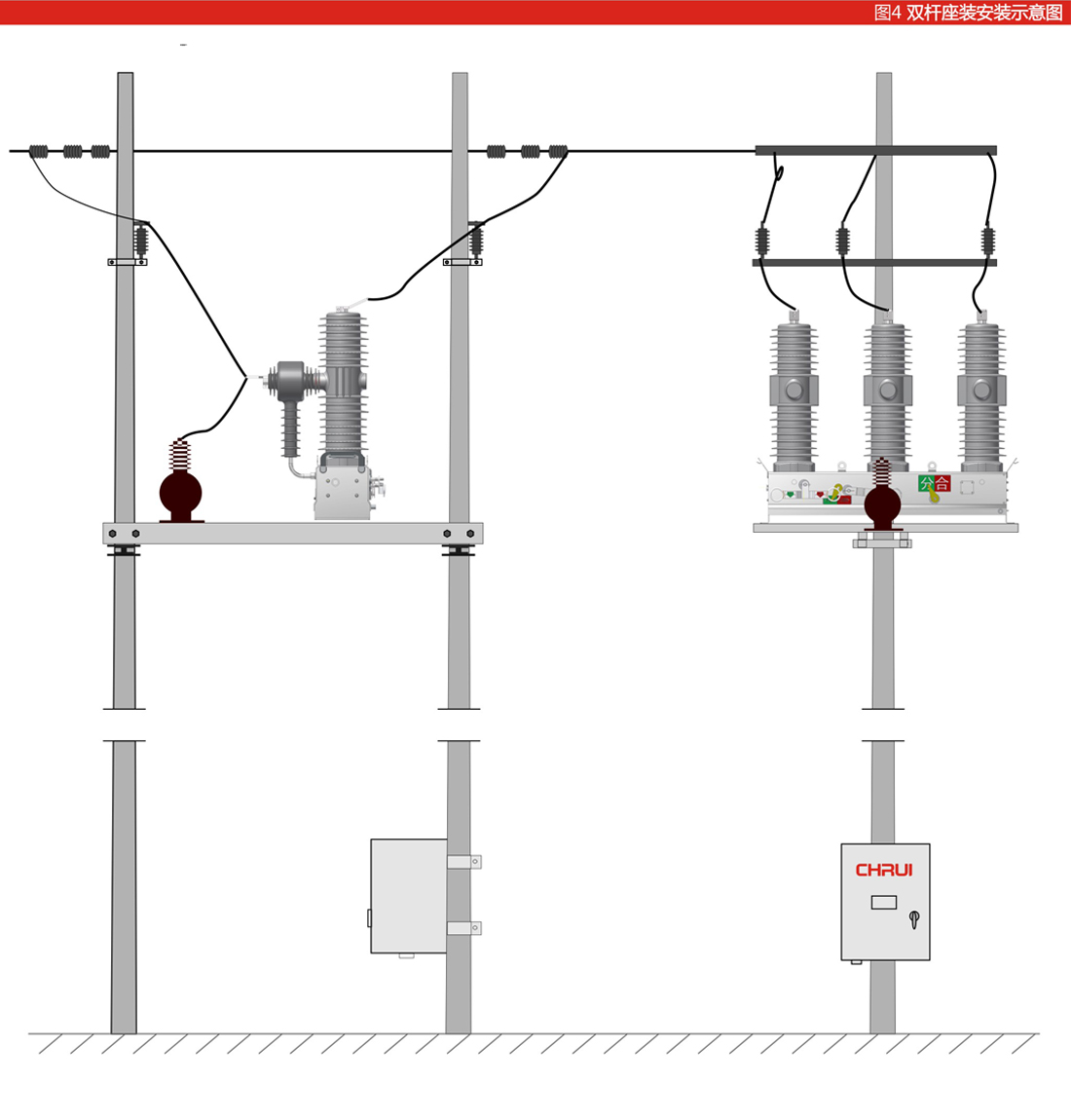 图4 双杆座装安装示意图

分 合

CHRUI